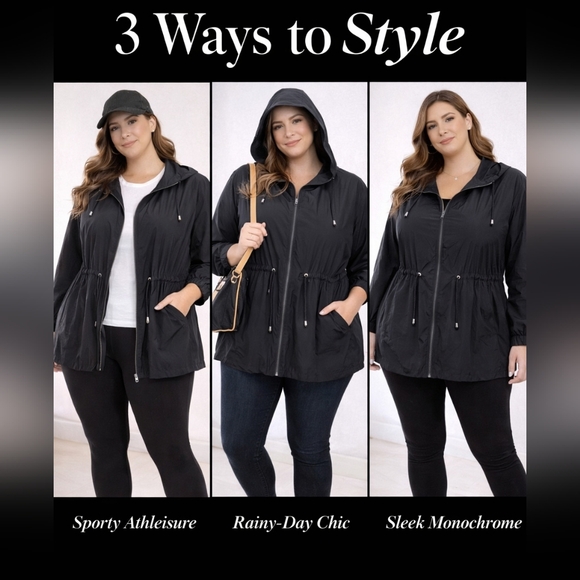 3 Ways to Style

Sporty Athleisure

Rainy-Day Chic

Sleek Monochrome